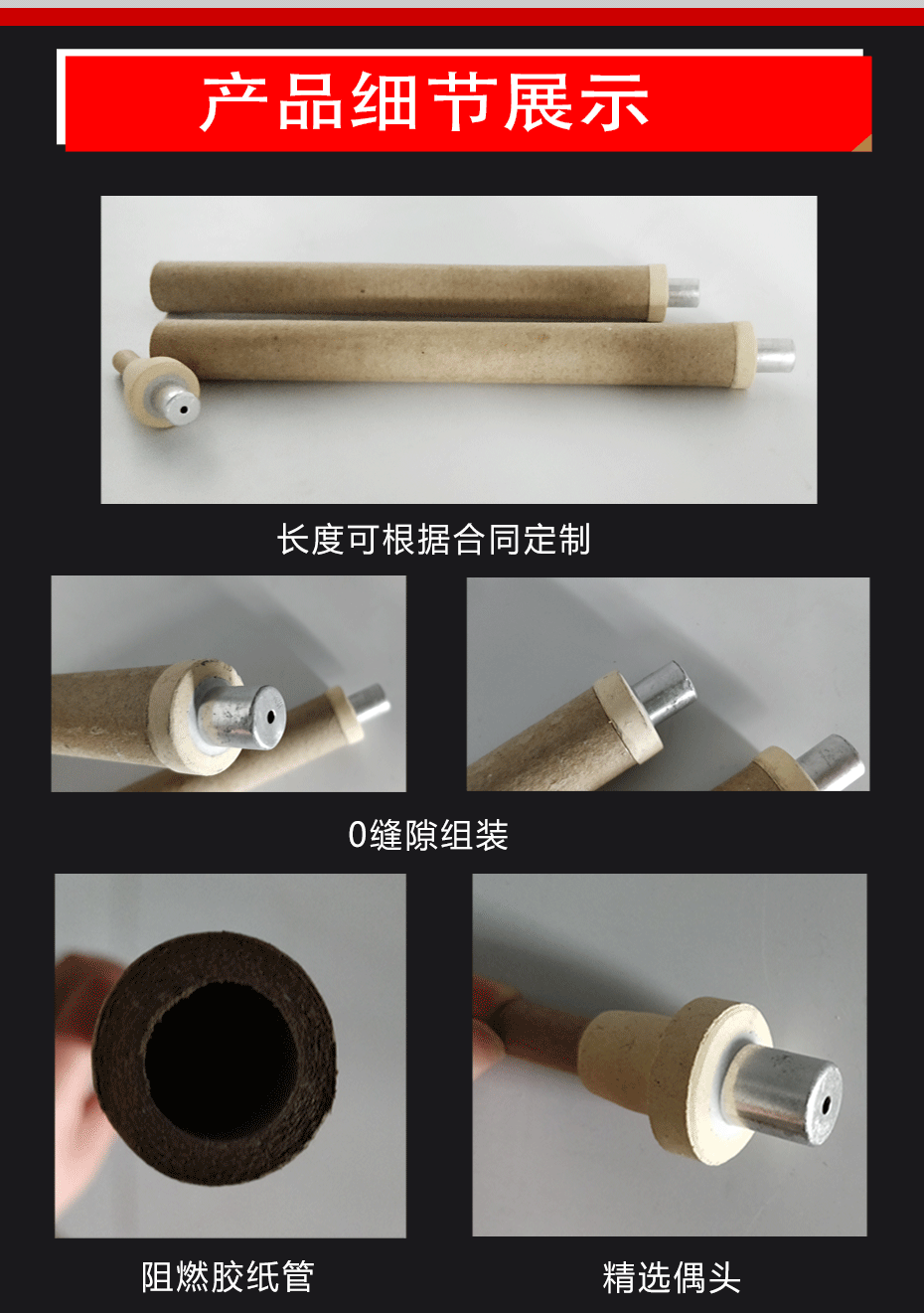 产品细节展示

长度可根据合同定制

0缝隙组装

阻燃胶纸管

精选偶头